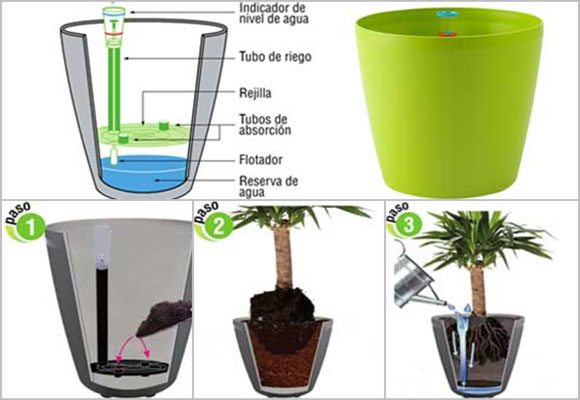 Indicador de nivel de agua
Tubo de riego
Rejilla
Tubos de absorción
Flotador
Reserva de agua

paso 1

paso 2

paso 3